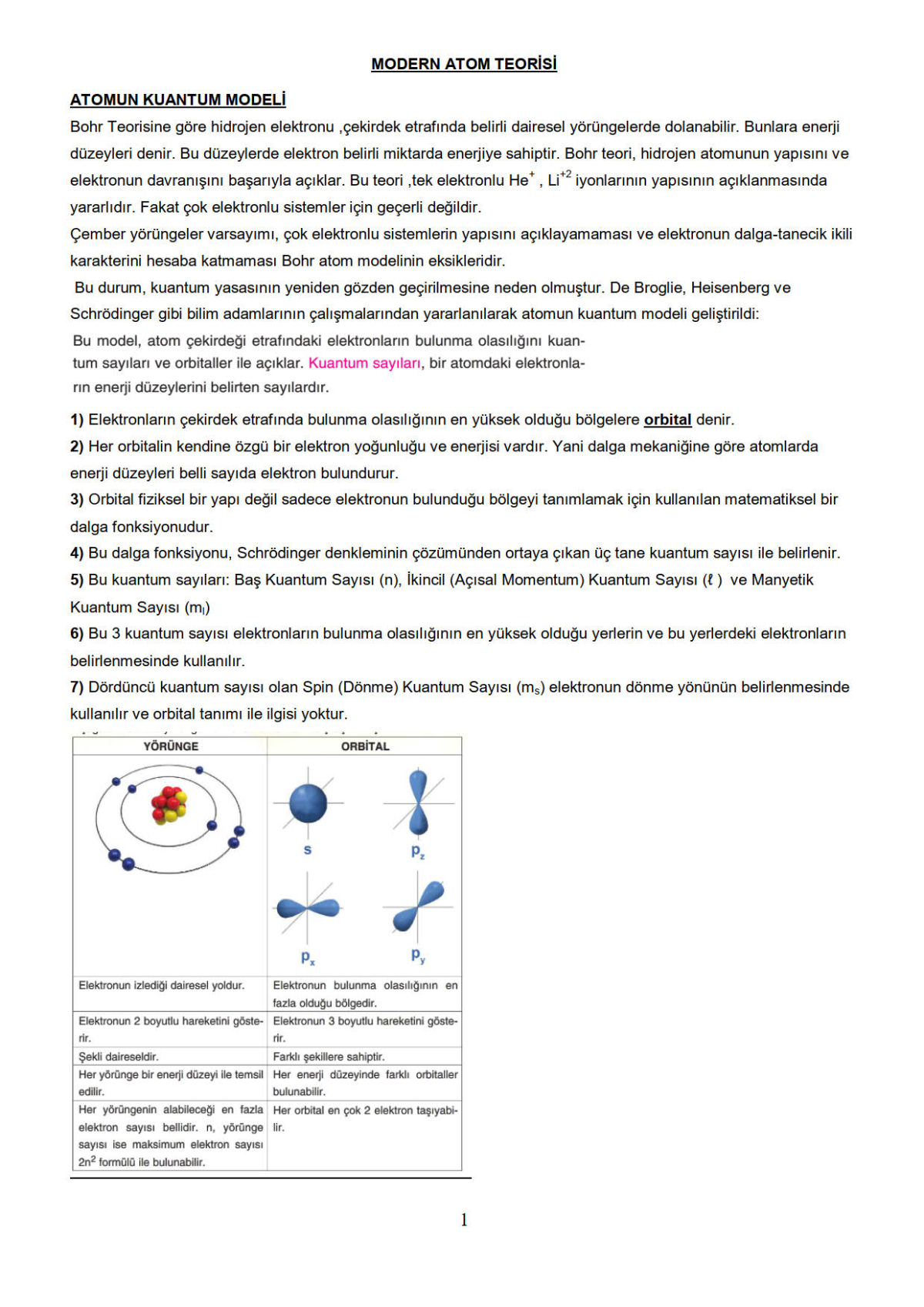 MODERN ATOM TEORİSİ

ATOMUN KUANTUM MODELİ

Bohr Teorisine göre hidrojen elektronu ,çekirdek etrafında belirli dairesel yörüngelerde dolanabilir. Bunlara enerji düzeyleri denir. Bu düzeylerde elektron belirli miktarda enerjiye sahiptir. Bohr teori, hidrojen atomunun yapısını ve elektronun davranışını başarıyla açıklar. Bu teori ,tek elektronlu $He^{+}$ , $Li^{+2}$ iyonlarının yapısının açıklanmasında yararlıdır. Fakat çok elektronlu sistemler için geçerli değildir.

Çember yörüngeler varsayımı, çok elektronlu sistemlerin yapısını açıklayamaması ve elektronun dalga-tanecik ikili karakterini hesaba katmaması Bohr atom modelinin eksikleridir.

Bu durum, kuantum yasasının yeniden gözden geçirilmesine neden olmuştur. De Broglie, Heisenberg ve Schrödinger gibi bilim adamlarının çalışmalarından yararlanılarak atomun kuantum modeli geliştirildi:

Bu model, atom çekirdeği etrafındaki elektronların bulunma olasılığını kuantum sayıları ve orbitaller ile açıklar. Kuantum sayıları, bir atomdaki elektronların enerji düzeylerini belirten sayılardır.

1) Elektronların çekirdek etrafında bulunma olasılığının en yüksek olduğu bölgelere orbital denir.

2) Her orbitalin kendine özgü bir elektron yoğunluğu ve enerjisi vardır. Yani dalga mekaniğine göre atomlarda enerji düzeyleri belli sayıda elektron bulundurur.

3) Orbital fiziksel bir yapı değil sadece elektronun bulunduğu bölgeyi tanımlamak için kullanılan matematiksel bir dalga fonksiyonudur.

4) Bu dalga fonksiyonu, Schrödinger denkleminin çözümünden ortaya çıkan üç tane kuantum sayısı ile belirlenir.

5) Bu kuantum sayıları: Baş Kuantum Sayısı (n), İkincil (Açısal Momentum) Kuantum Sayısı ($\ell$ ) ve Manyetik Kuantum Sayısı ($m_l$)

6) Bu 3 kuantum sayısı elektronların bulunma olasılığının en yüksek olduğu yerlerin ve bu yerlerdeki elektronların belirlenmesinde kullanılır.

7) Dördüncü kuantum sayısı olan Spin (Dönme) Kuantum Sayısı ($m_s$) elektronun dönme yönünün belirlenmesinde kullanılır ve orbital tanımı ile ilgisi yoktur.

| YÖRÜNGE | ORBİTAL |
|---|---|
| | s $p_z$ $p_x$ $p_y$ |
| Elektronun izlediği dairesel yoldur. | Elektronun bulunma olasılığının en fazla olduğu bölgedir. |
| Elektronun 2 boyutlu hareketini gösterir. | Elektronun 3 boyutlu hareketini gösterir. |
| Şekli daireseldir. | Farklı şekillere sahiptir. |
| Her yörünge bir enerji düzeyi ile temsil edilir. | Her enerji düzeyinde farklı orbitaller bulunabilir. |
| Her yörüngenin alabileceği en fazla elektron sayısı bellidir. n, yörünge sayısı ise maksimum elektron sayısı $2n^2$ formülü ile bulunabilir. | Her orbital en çok 2 elektron taşıyabilir. |

1